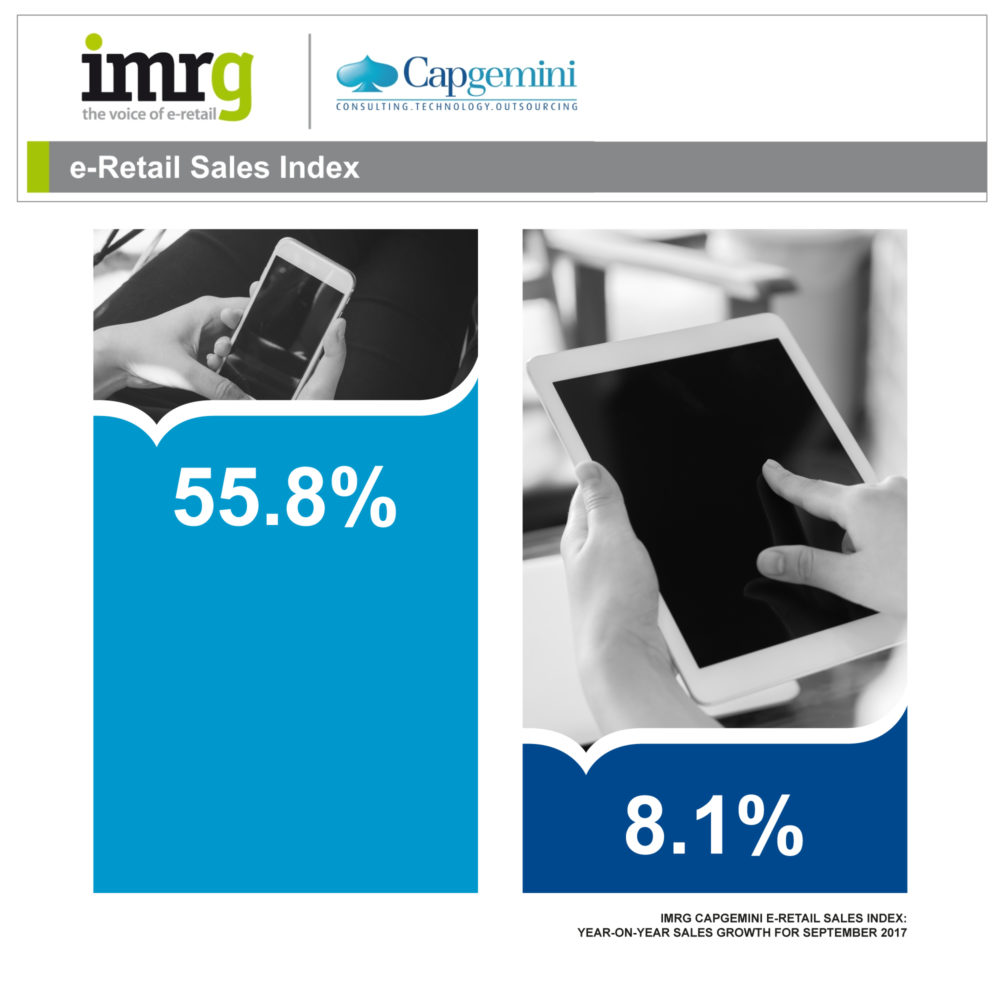 imrg
the voice of e-retail

Capgemini
CONSULTING.TECHNOLOGY.OUTSOURCING

e-Retail Sales Index

55.8%

8.1%

IMRG CAPGEMINI E-RETAIL SALES INDEX:
YEAR-ON-YEAR SALES GROWTH FOR SEPTEMBER 2017