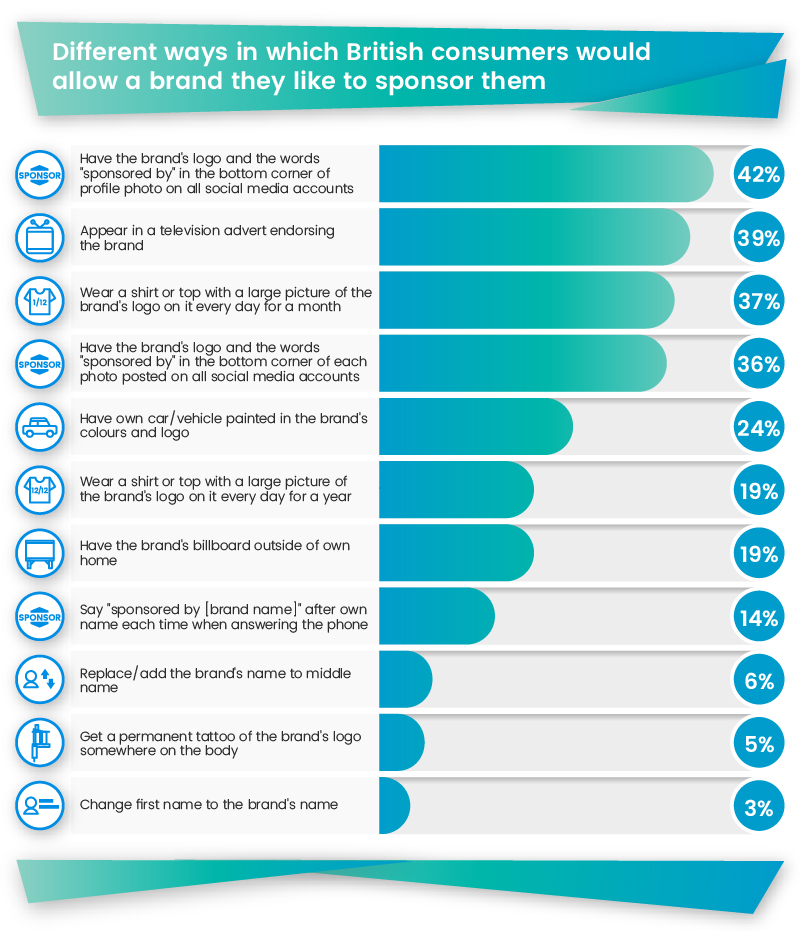 Different ways in which British consumers would allow a brand they like to sponsor them

SPONSOR
Have the brand's logo and the words "sponsored by" in the bottom corner of profile photo on all social media accounts
42%

Appear in a television advert endorsing the brand
39%

1/12
Wear a shirt or top with a large picture of the brand's logo on it every day for a month
37%

SPONSOR
Have the brand's logo and the words "sponsored by" in the bottom corner of each photo posted on all social media accounts
36%

Have own car/vehicle painted in the brand's colours and logo
24%

12/12
Wear a shirt or top with a large picture of the brand's logo on it every day for a year
19%

Have the brand's billboard outside of own home
19%

SPONSOR
Say "sponsored by [brand name]" after own name each time when answering the phone
14%

Replace/add the brand's name to middle name
6%

Get a permanent tattoo of the brand's logo somewhere on the body
5%

Change first name to the brand's name
3%