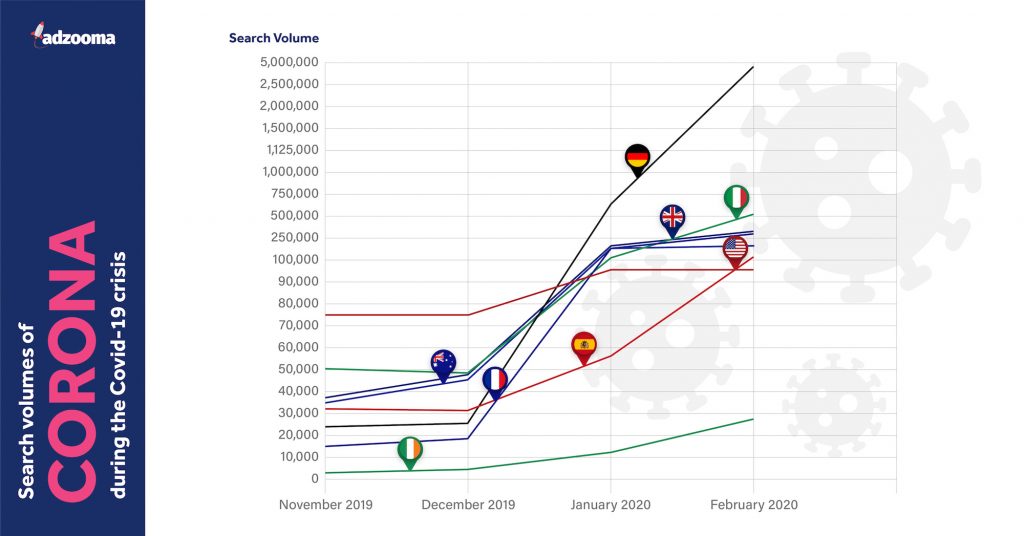 adzooma

Search volumes of
CORONA
during the Covid-19 crisis

Search Volume

5,000,000
2,500,000
2,000,000
1,500,000
1,125,000
1,000,000
750,000
500,000
250,000
100,000
90,000
80,000
70,000
60,000
50,000
40,000
30,000
20,000
10,000
0

November 2019
December 2019
January 2020
February 2020