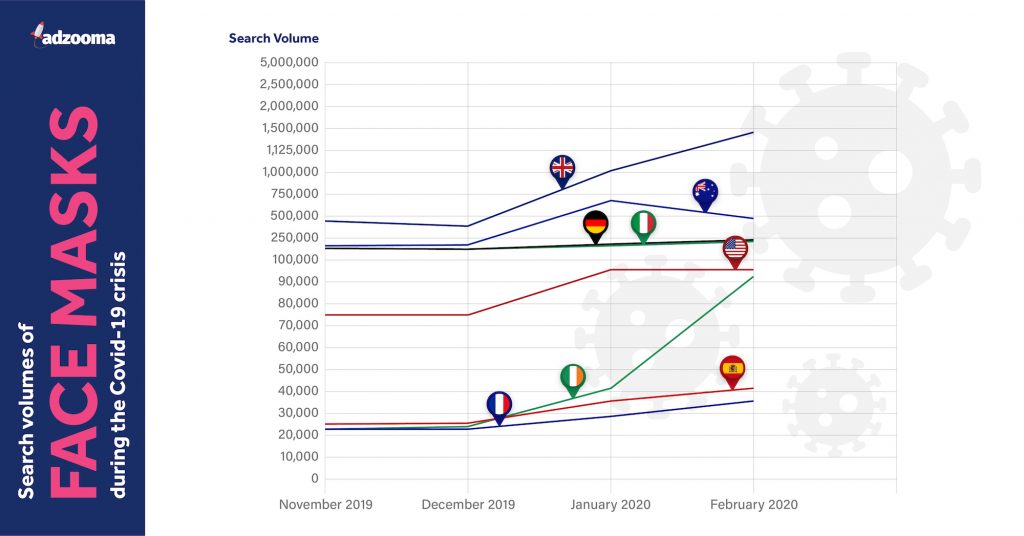 adzooma

Search volumes of
FACE MASKS
during the Covid-19 crisis

Search Volume

5,000,000
2,500,000
2,000,000
1,500,000
1,125,000
1,000,000
750,000
500,000
250,000
100,000
90,000
80,000
70,000
60,000
50,000
40,000
30,000
20,000
10,000
0

November 2019
December 2019
January 2020
February 2020