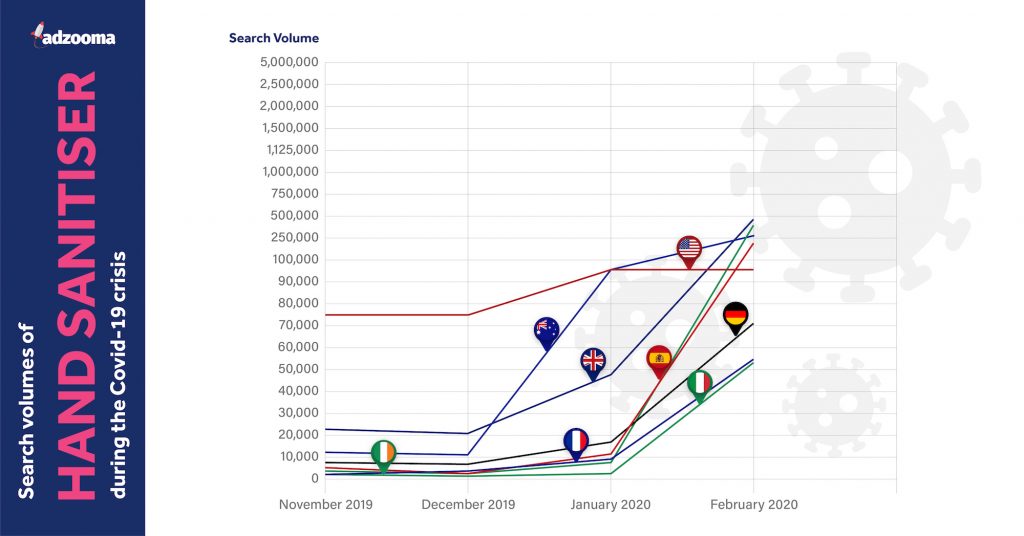 adzooma

Search volumes of
HAND SANITISER
during the Covid-19 crisis

Search Volume

5,000,000
2,500,000
2,000,000
1,500,000
1,125,000
1,000,000
750,000
500,000
250,000
100,000
90,000
80,000
70,000
60,000
50,000
40,000
30,000
20,000
10,000
0

November 2019
December 2019
January 2020
February 2020