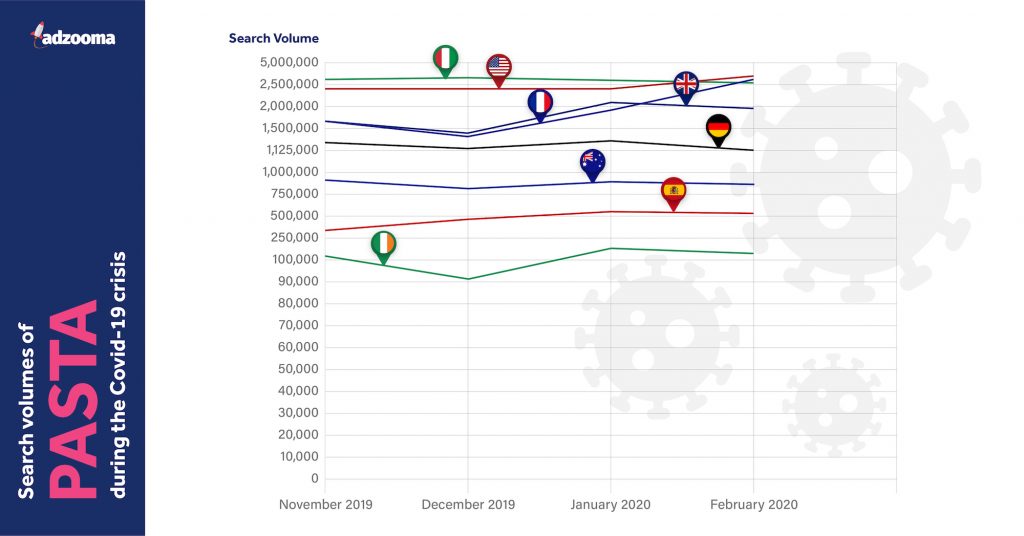 adzooma

Search volumes of
PASTA
during the Covid-19 crisis

Search Volume

5,000,000
2,500,000
2,000,000
1,500,000
1,125,000
1,000,000
750,000
500,000
250,000
100,000
90,000
80,000
70,000
60,000
50,000
40,000
30,000
20,000
10,000
0

November 2019
December 2019
January 2020
February 2020