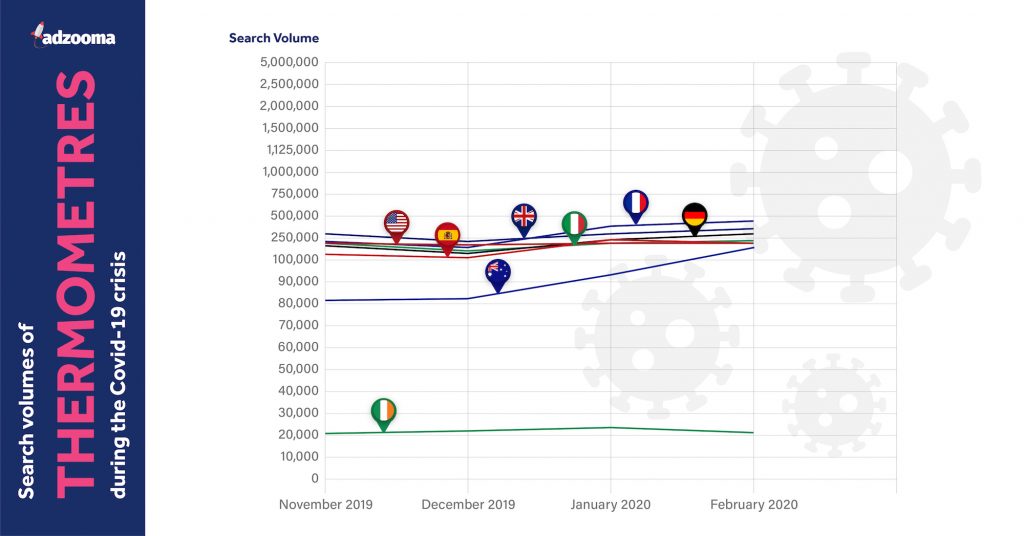 adzooma

Search volumes of THERMOMETRES during the Covid-19 crisis

Search Volume

5,000,000
2,500,000
2,000,000
1,500,000
1,125,000
1,000,000
750,000
500,000
250,000
100,000
90,000
80,000
70,000
60,000
50,000
40,000
30,000
20,000
10,000
0

November 2019
December 2019
January 2020
February 2020