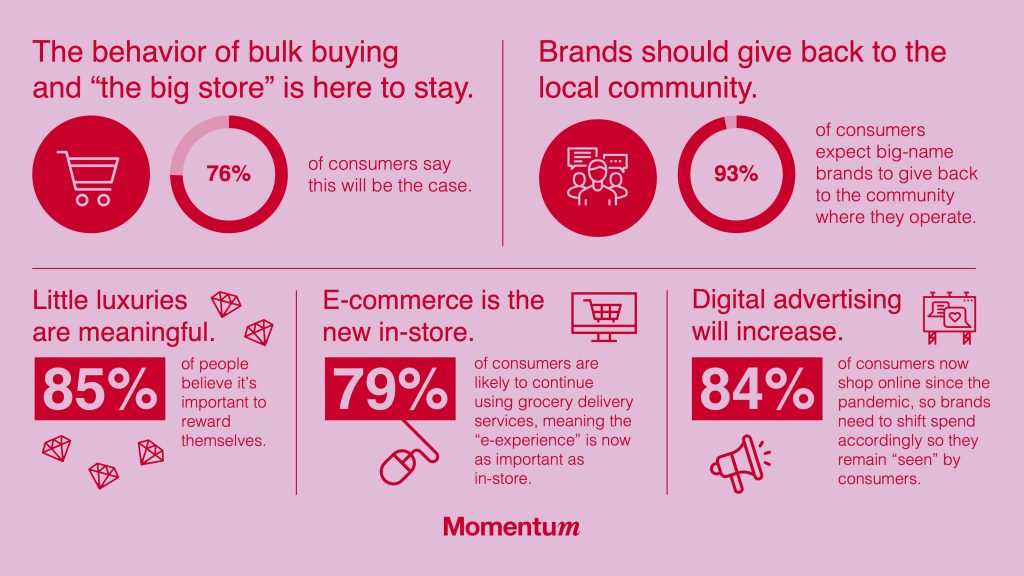 The behavior of bulk buying and “the big store” is here to stay.

76%

of consumers say this will be the case.

Brands should give back to the local community.

93%

of consumers expect big-name brands to give back to the community where they operate.

Little luxuries are meaningful.

85%

of people believe it’s important to reward themselves.

E-commerce is the new in-store.

79%

of consumers are likely to continue using grocery delivery services, meaning the “e-experience” is now as important as in-store.

Digital advertising will increase.

84%

of consumers now shop online since the pandemic, so brands need to shift spend accordingly so they remain “seen” by consumers.

Momentum